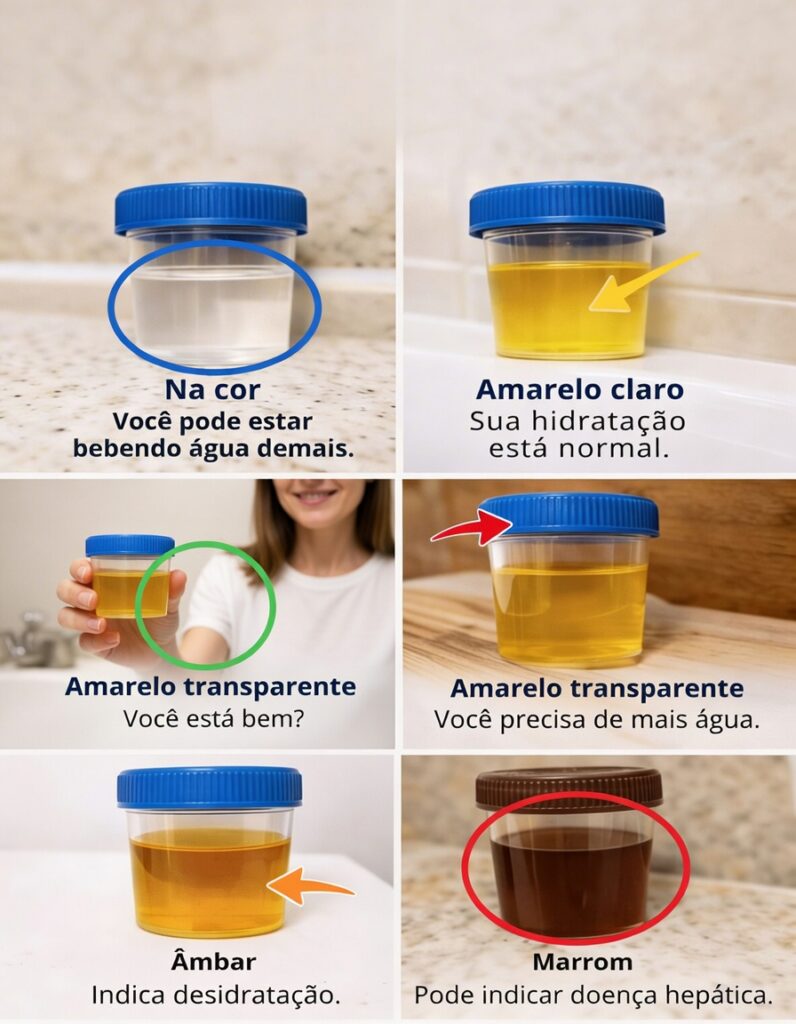 Na cor
Você pode estar bebendo água demais.

Amarelo claro
Sua hidratação está normal.

Amarelo transparente
Você está bem?

Amarelo transparente
Você precisa de mais água.

Âmbar
Indica desidratação.

Marrom
Pode indicar doença hepática.