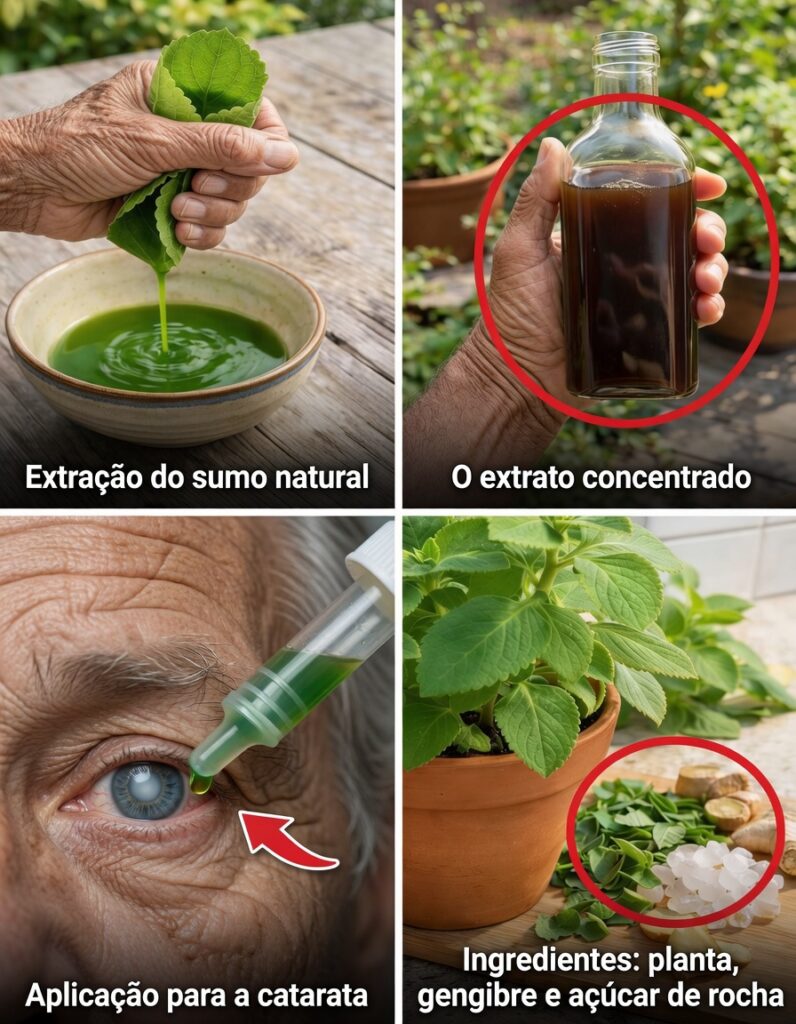 Extração do sumo natural

O extrato concentrado

Aplicação para a catarata

Ingredientes: planta, gengibre e açúcar de rocha