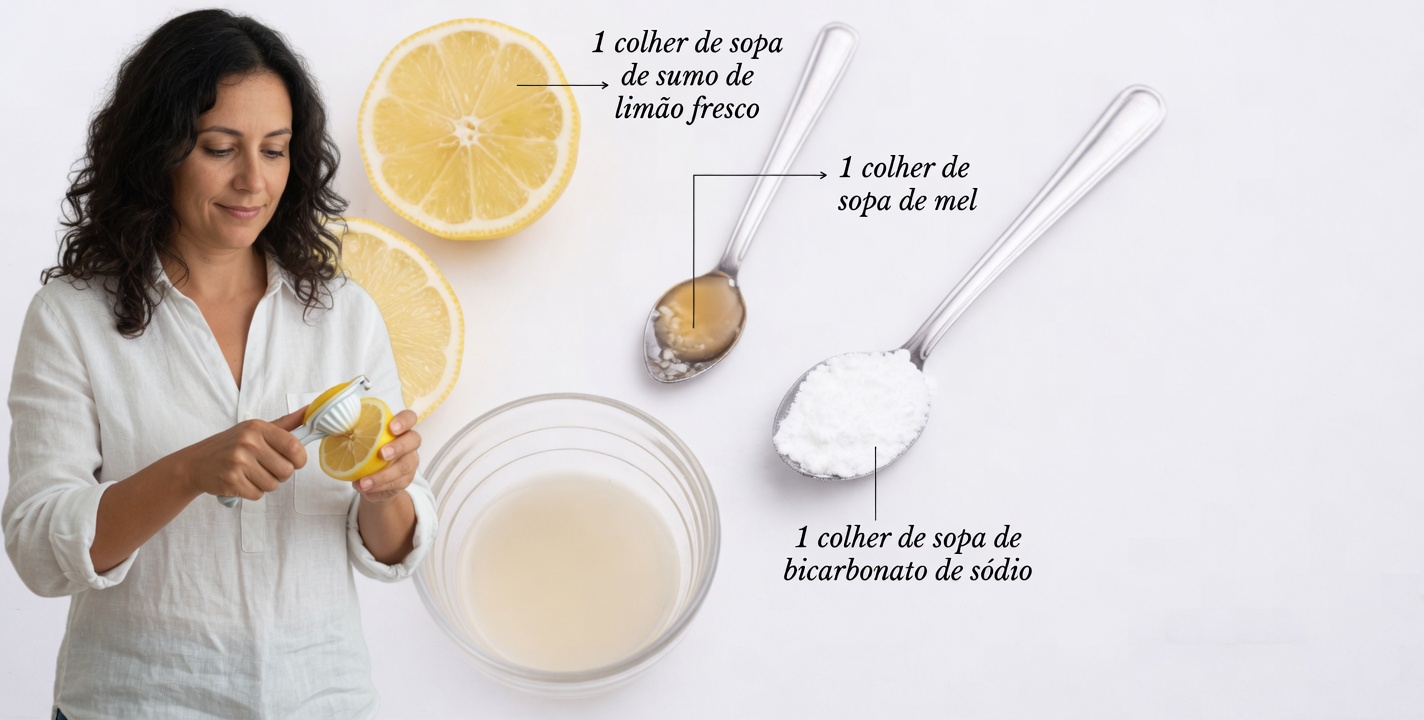 1 colher de sopa de sumo de limão fresco

1 colher de sopa de mel

1 colher de sopa de bicarbonato de sódio