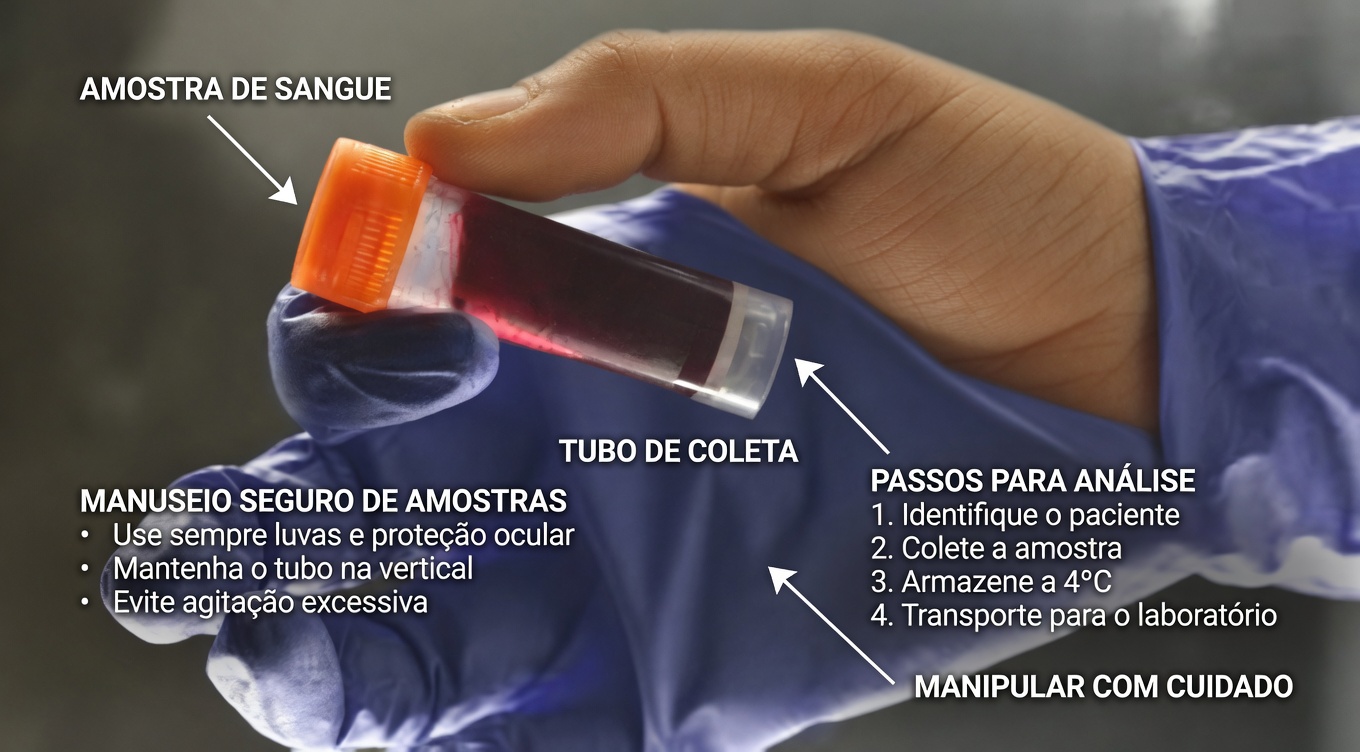 AMOSTRA DE SANGUE

TUBO DE COLETA

MANUSEIO SEGURO DE AMOSTRAS
• Use sempre luvas e proteção ocular
• Mantenha o tubo na vertical
• Evite agitação excessiva

PASSOS PARA ANÁLISE
1. Identifique o paciente
2. Colete a amostra
3. Armazene a 4°C
4. Transporte para o laboratório

MANIPULAR COM CUIDADO