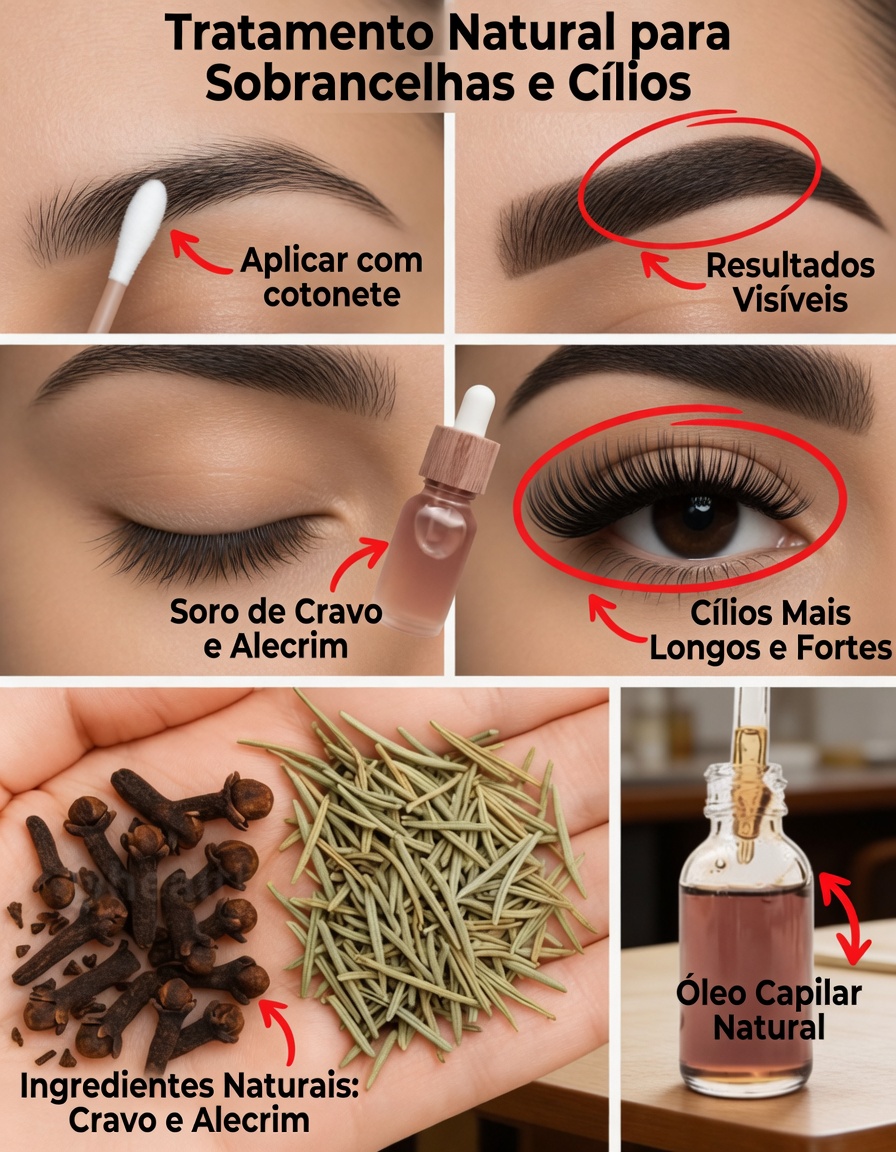 Tratamento Natural para Sobrancelhas e Cílios

Aplicar com cotonete

Resultados Visíveis

Soro de Cravo e Alecrim

Cílios Mais Longos e Fortes

Ingredientes Naturais: Cravo e Alecrim

Óleo Capilar Natural