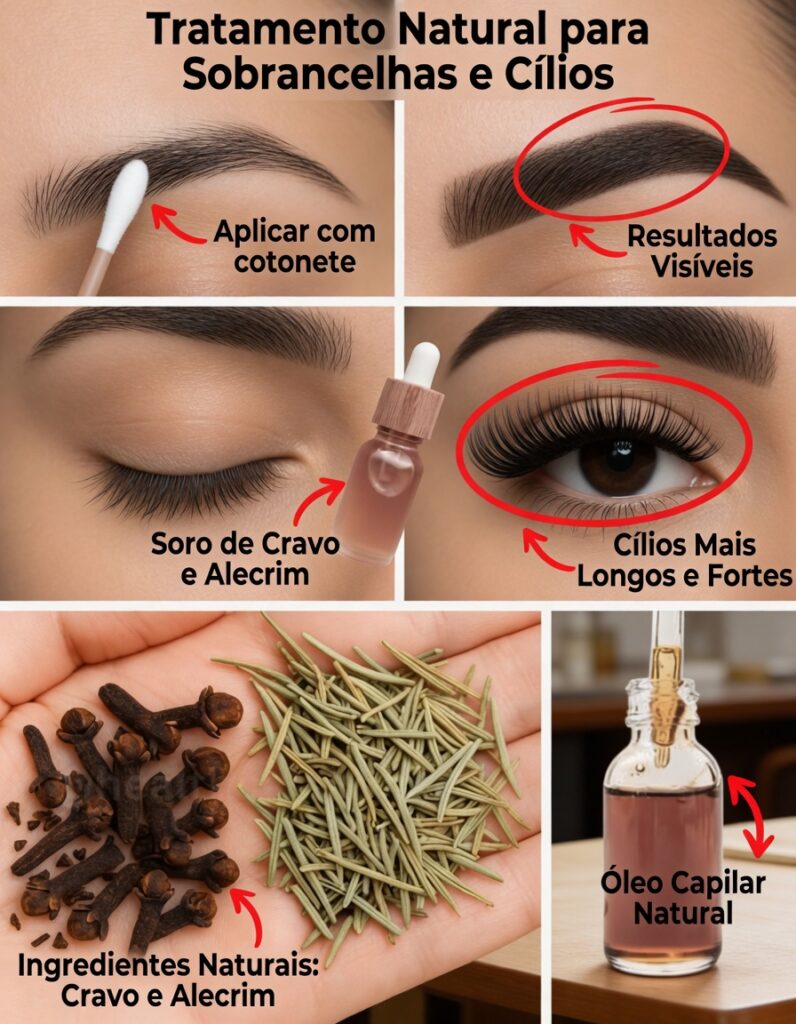 Tratamento Natural para Sobrancelhas e Cílios

Aplicar com cotonete

Resultados Visíveis

Soro de Cravo e Alecrim

Cílios Mais Longos e Fortes

Ingredientes Naturais: Cravo e Alecrim

Óleo Capilar Natural