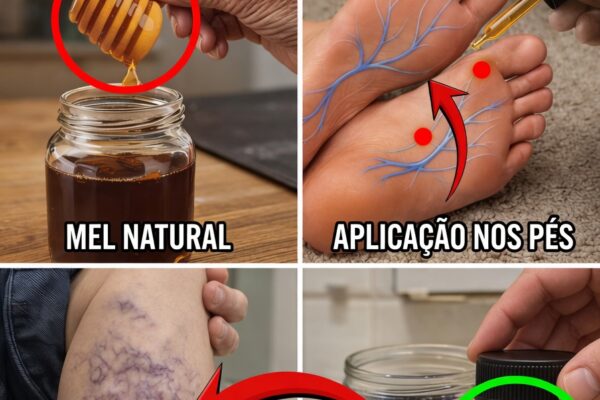 MEL NATURAL

APLICAÇÃO NOS PÉS