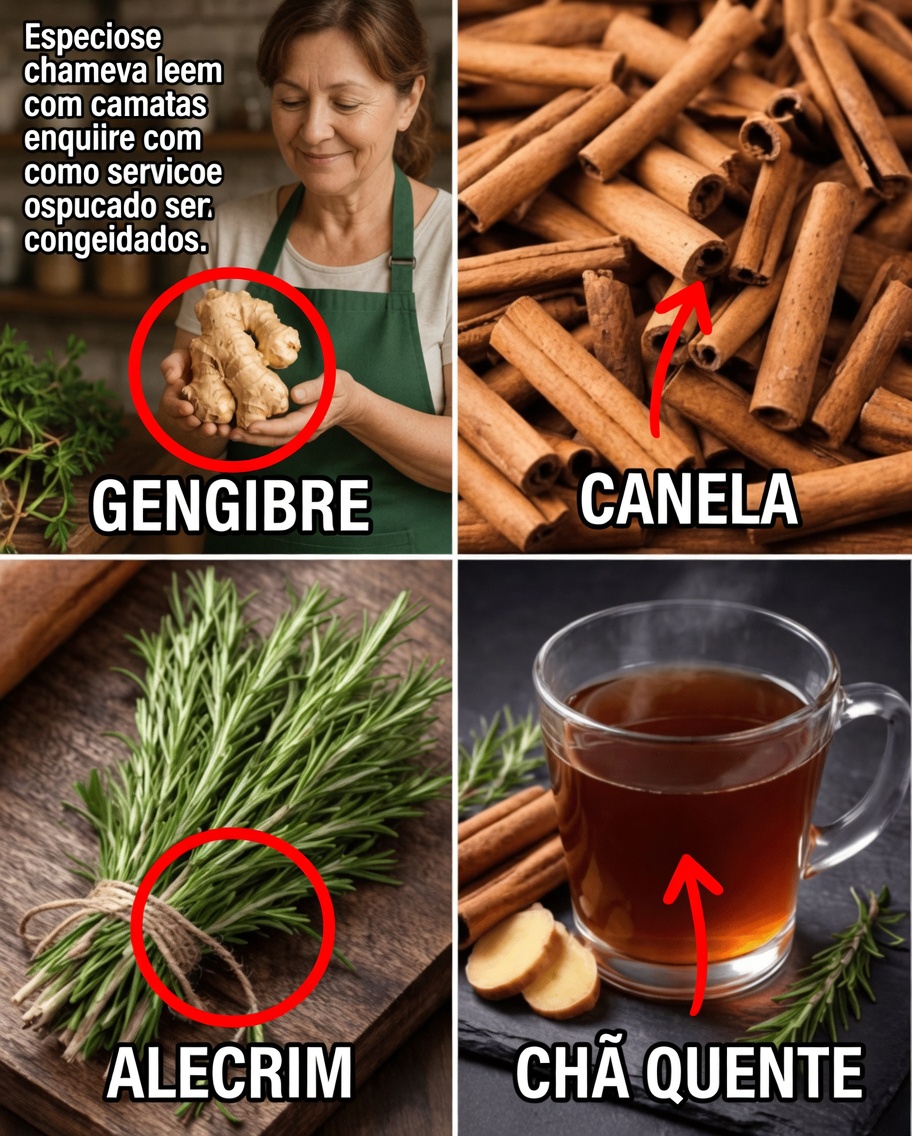 Especiose chameva leem com camatas enquiire com como servicoe ospucado ser. congeidados.

GENGIBRE

CANELA

ALECRIM

CHÃ QUENTE