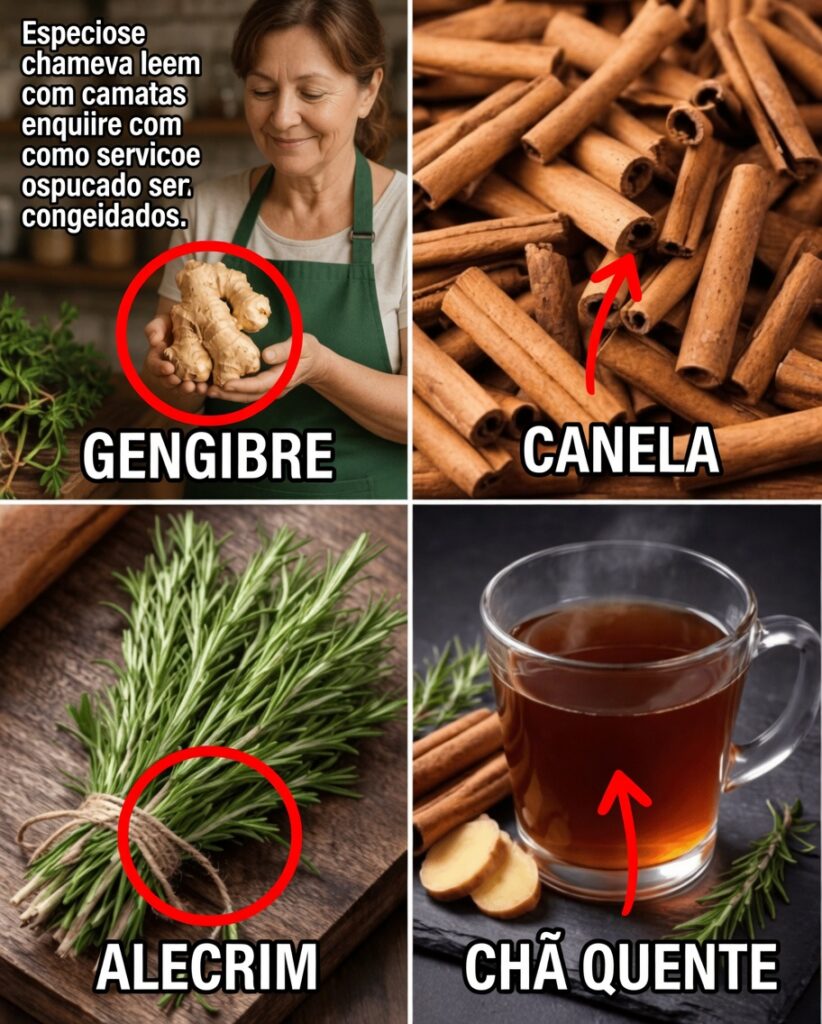 Especiose chameva leem com camatas enquiire com como servicoe ospucado ser. congeidados.

GENGIBRE

CANELA

ALECRIM

CHÃ QUENTE