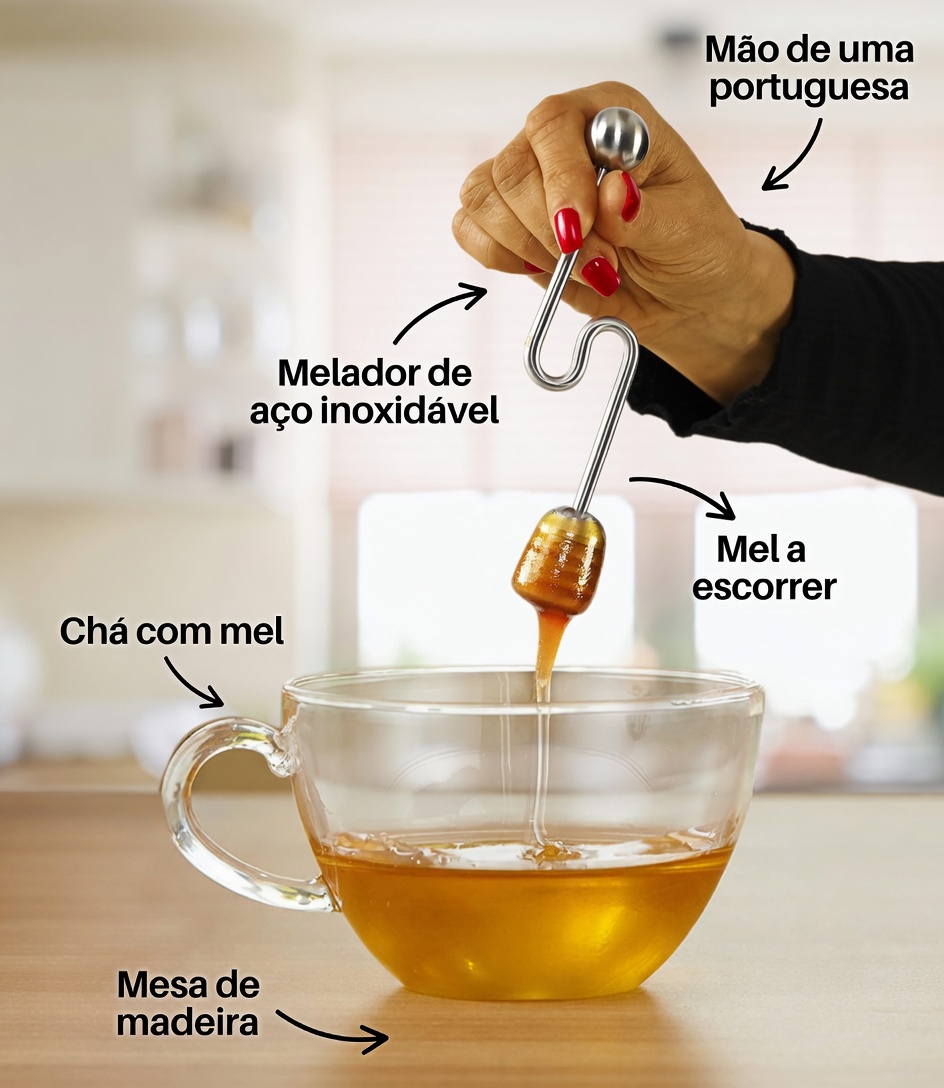 Mão de uma portuguesa

Melador de aço inoxidável

Mel a escorrer

Chá com mel

Mesa de madeira