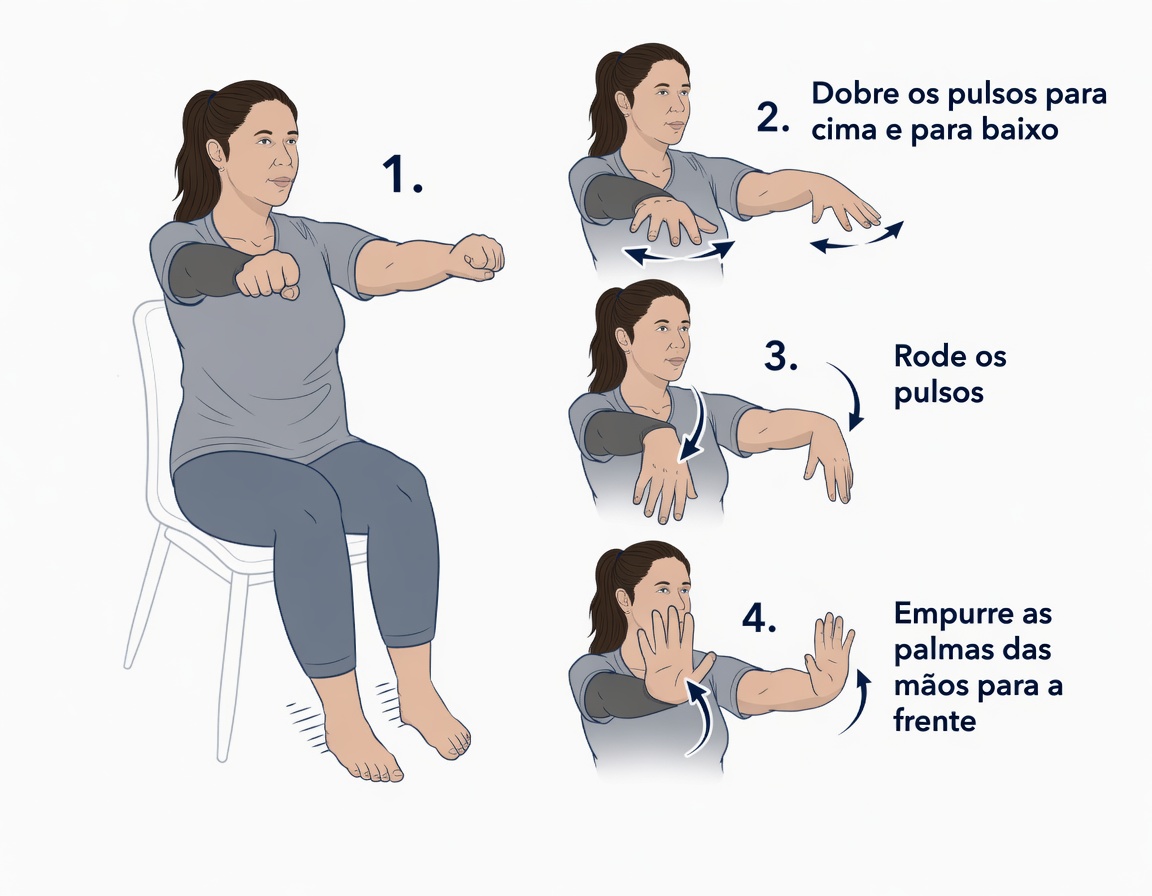 1.

2. Dobre os pulsos para cima e para baixo

3. Rode os pulsos

4. Empurre as palmas das mãos para a frente