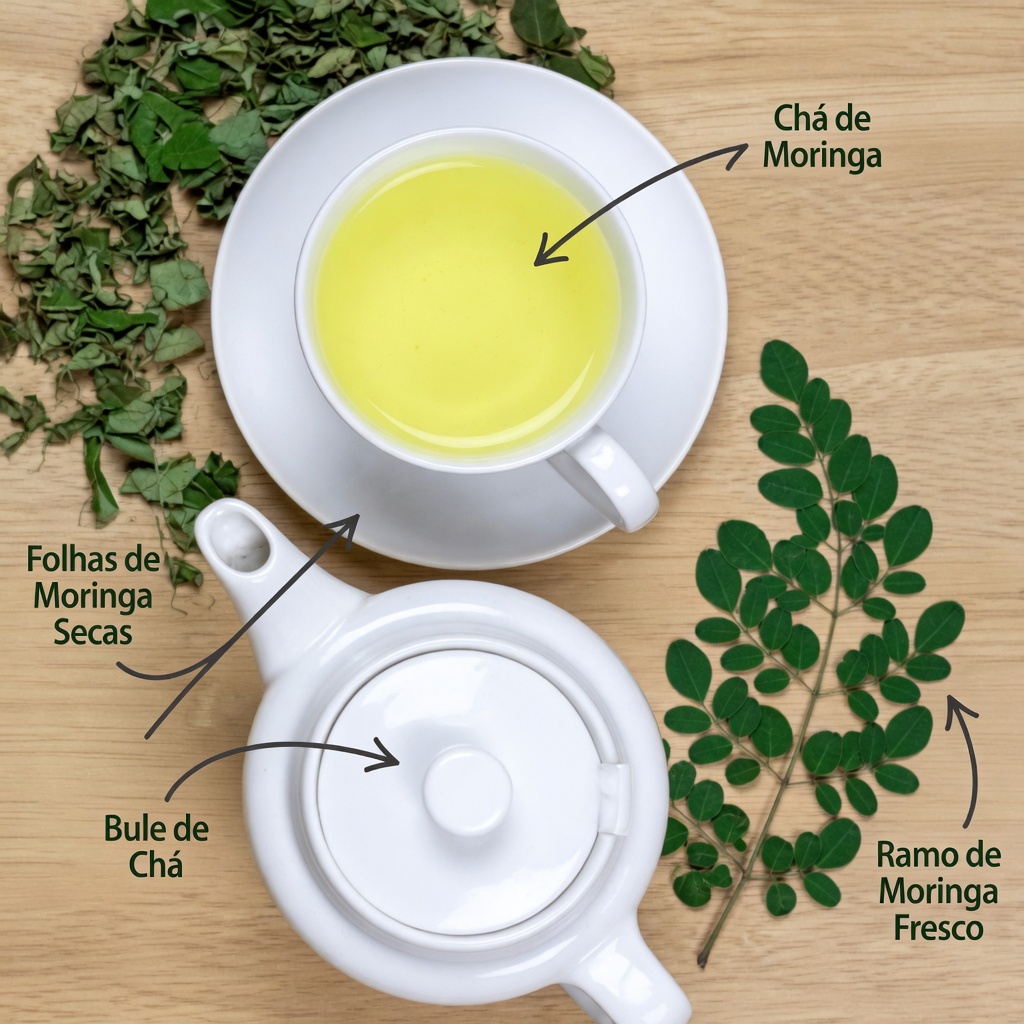 Chá de Moringa

Folhas de Moringa Secas

Bule de Chá

Ramo de Moringa Fresco