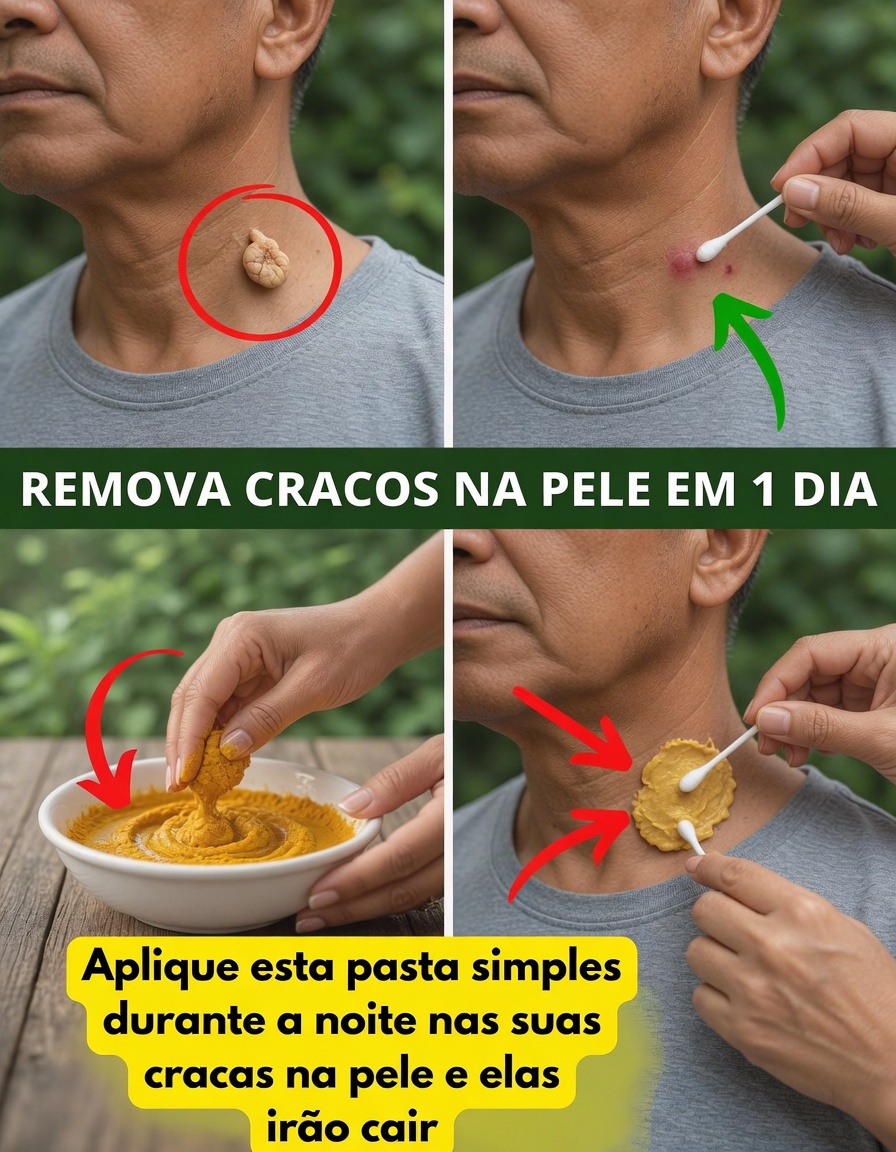 REMOVA CRACOS NA PELE EM 1 DIA

Aplique esta pasta simples durante a noite nas suas cracas na pele e elas irão cair