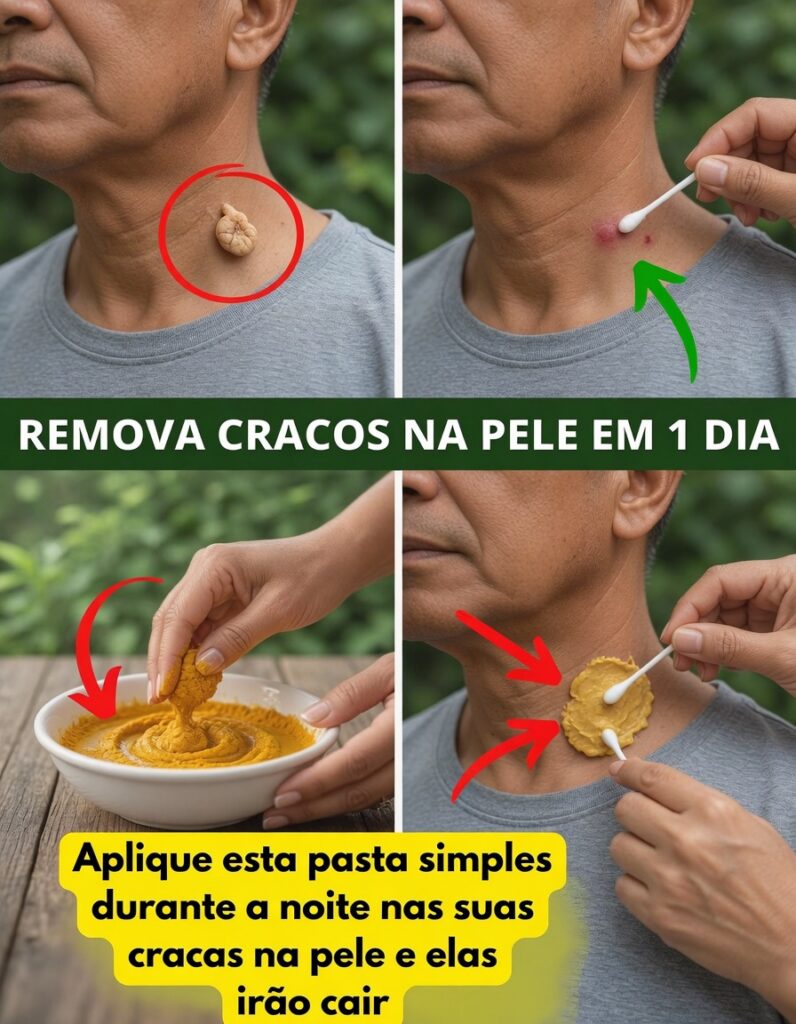 REMOVA CRACOS NA PELE EM 1 DIA

Aplique esta pasta simples durante a noite nas suas cracas na pele e elas irão cair