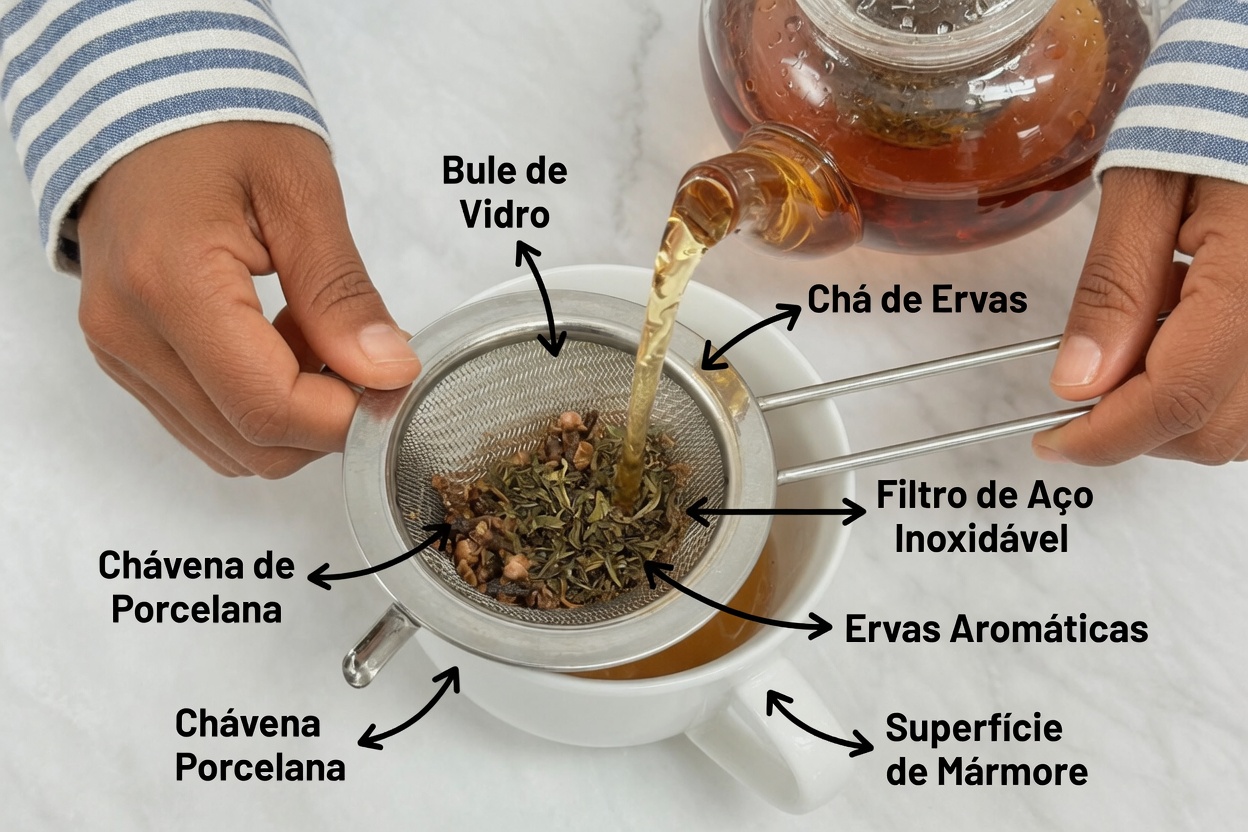 Bule de Vidro

Chá de Ervas

Filtro de Aço Inoxidável

Chávena de Porcelana

Ervas Aromáticas

Chávena Porcelana

Superfície de Mármore