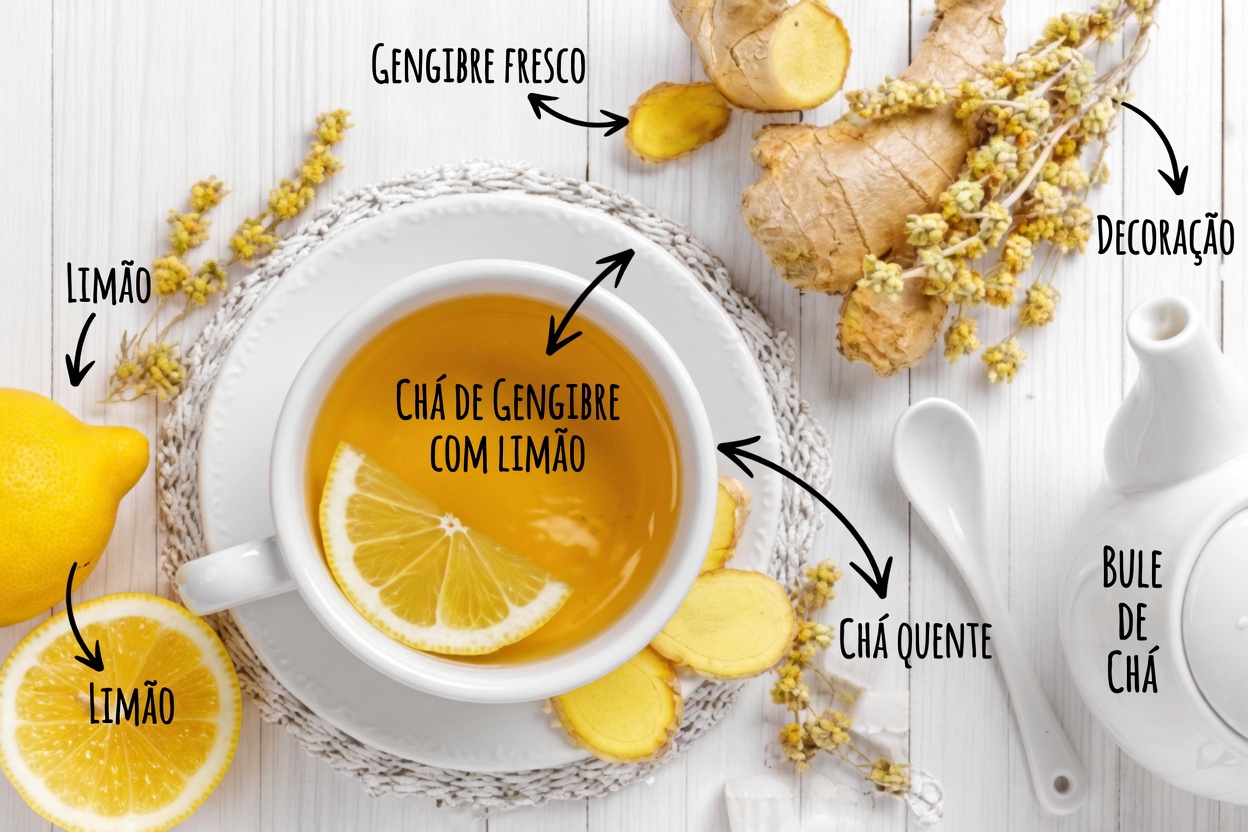 Gengibre fresco

Decoração

Limão

Chá de Gengibre com limão

Chá quente

Bule de Chá

Limão