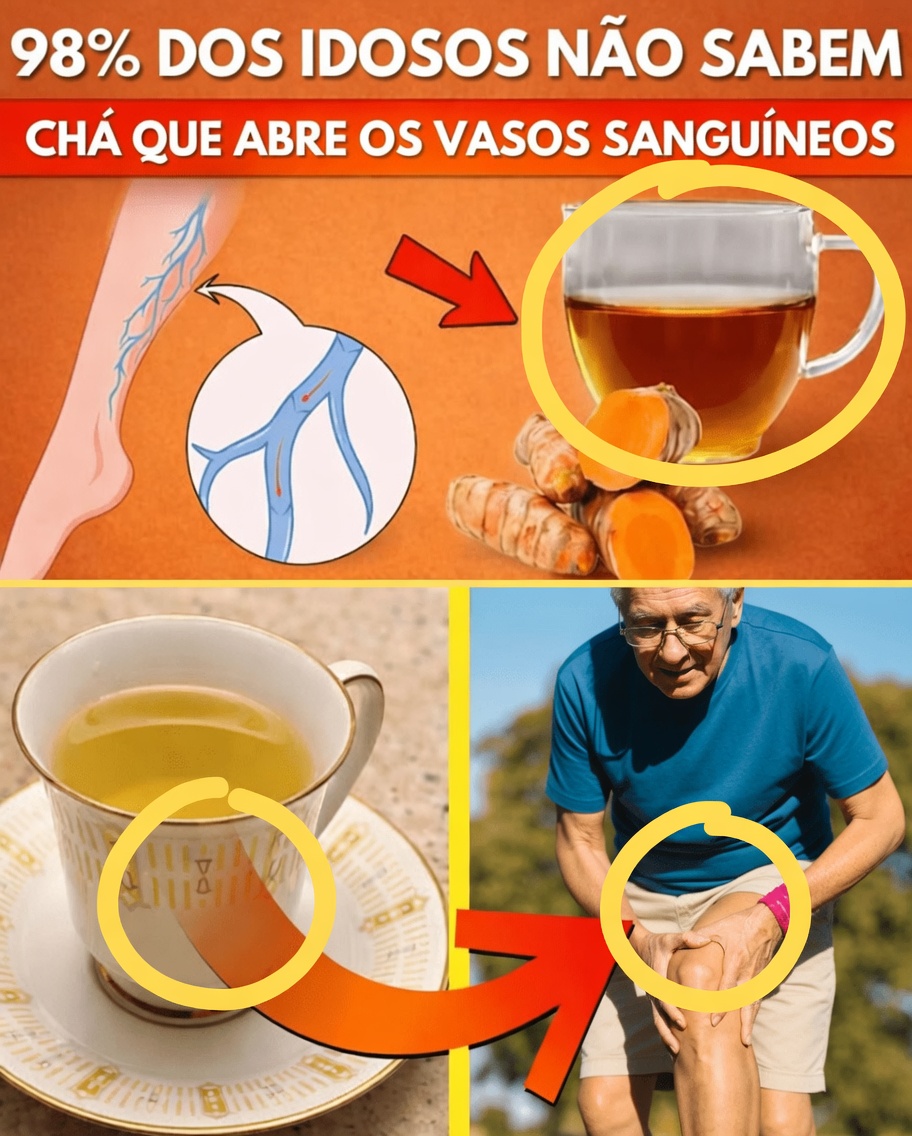 98% DOS IDOSOS NÃO SABEM

CHÁ QUE ABRE OS VASOS SANGUÍNEOS