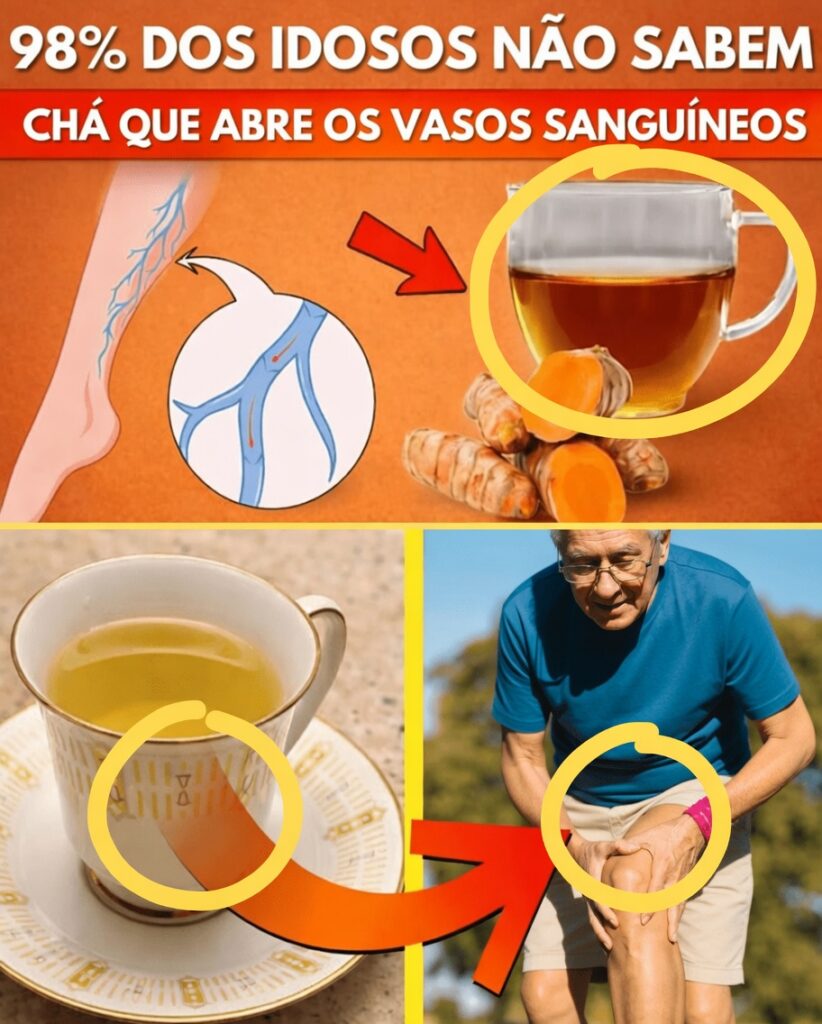 98% DOS IDOSOS NÃO SABEM

CHÁ QUE ABRE OS VASOS SANGUÍNEOS