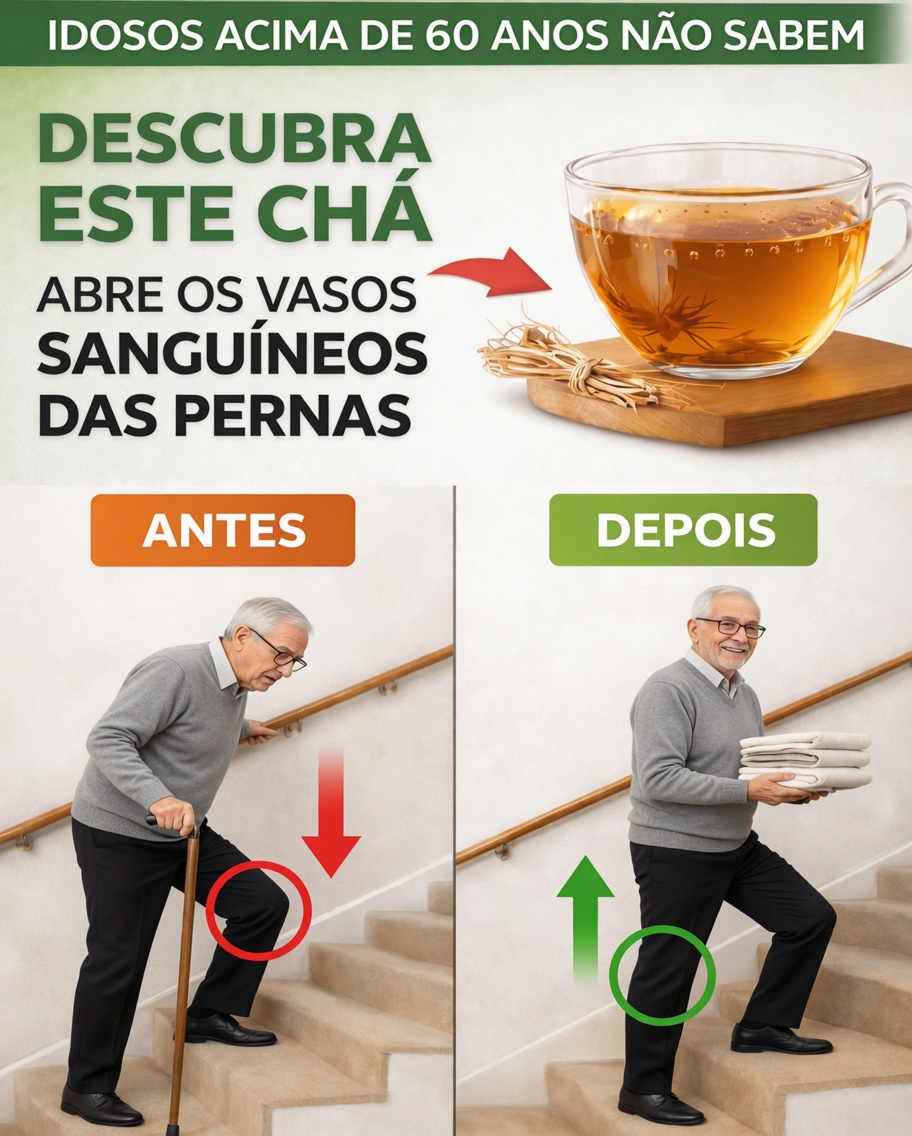 IDOSOS ACIMA DE 60 ANOS NÃO SABEM

DESCUBRA ESTE CHÁ

ABRE OS VASOS SANGUÍNEOS DAS PERNAS

ANTES

DEPOIS