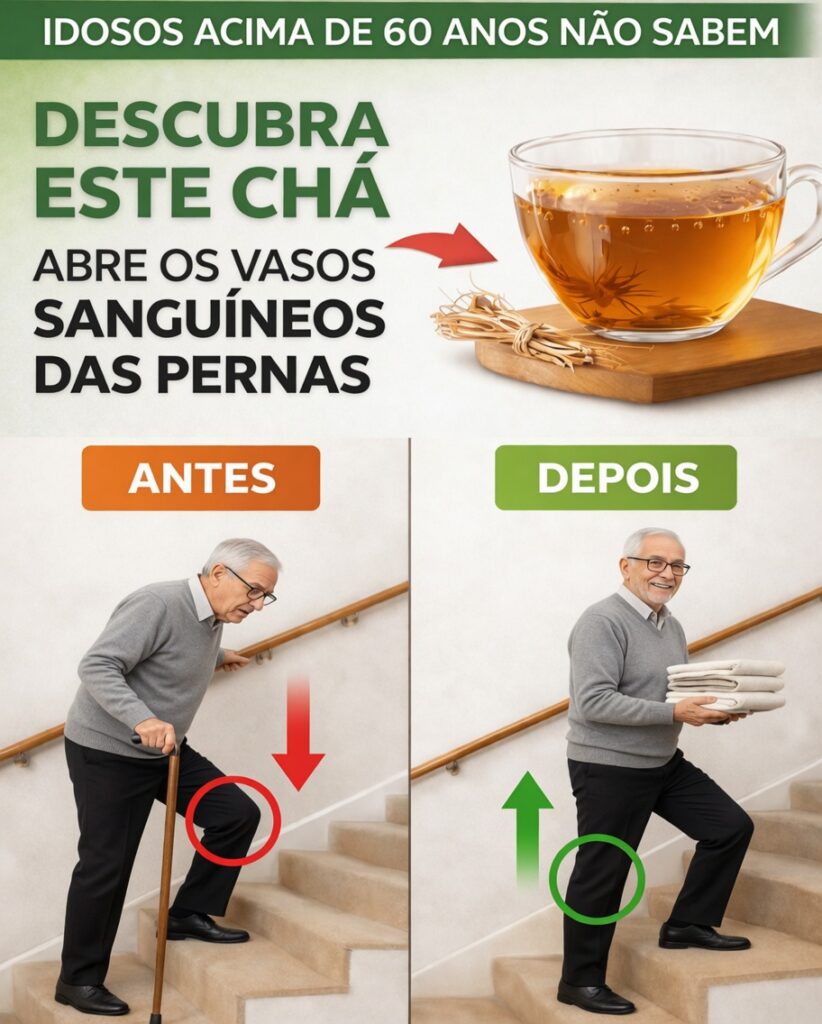 IDOSOS ACIMA DE 60 ANOS NÃO SABEM

DESCUBRA ESTE CHÁ

ABRE OS VASOS SANGUÍNEOS DAS PERNAS

ANTES

DEPOIS