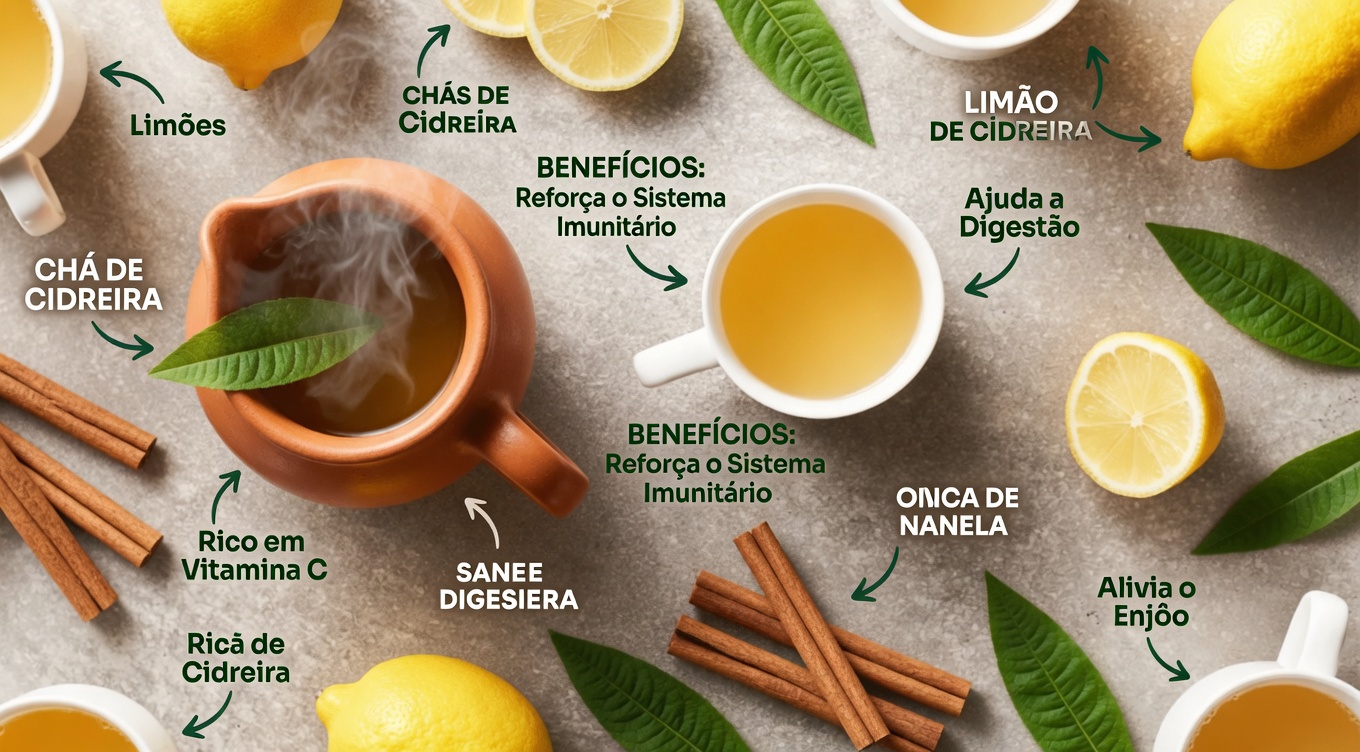 Limões

CHÁS DE
Cidreira

LIMÃO
DE CIDREIRA

BENEFÍCIOS:
Reforça o Sistema
Imunitário

Ajuda a
Digestão

CHÁ DE
CIDREIRA

BENEFÍCIOS:
Reforça o Sistema
Imunitário

ONCA DE
NANELA

Rico em
Vitamina C

SANEE
DIGESIERA

Alivia o
Enjôo

Ricã de
Cidreira