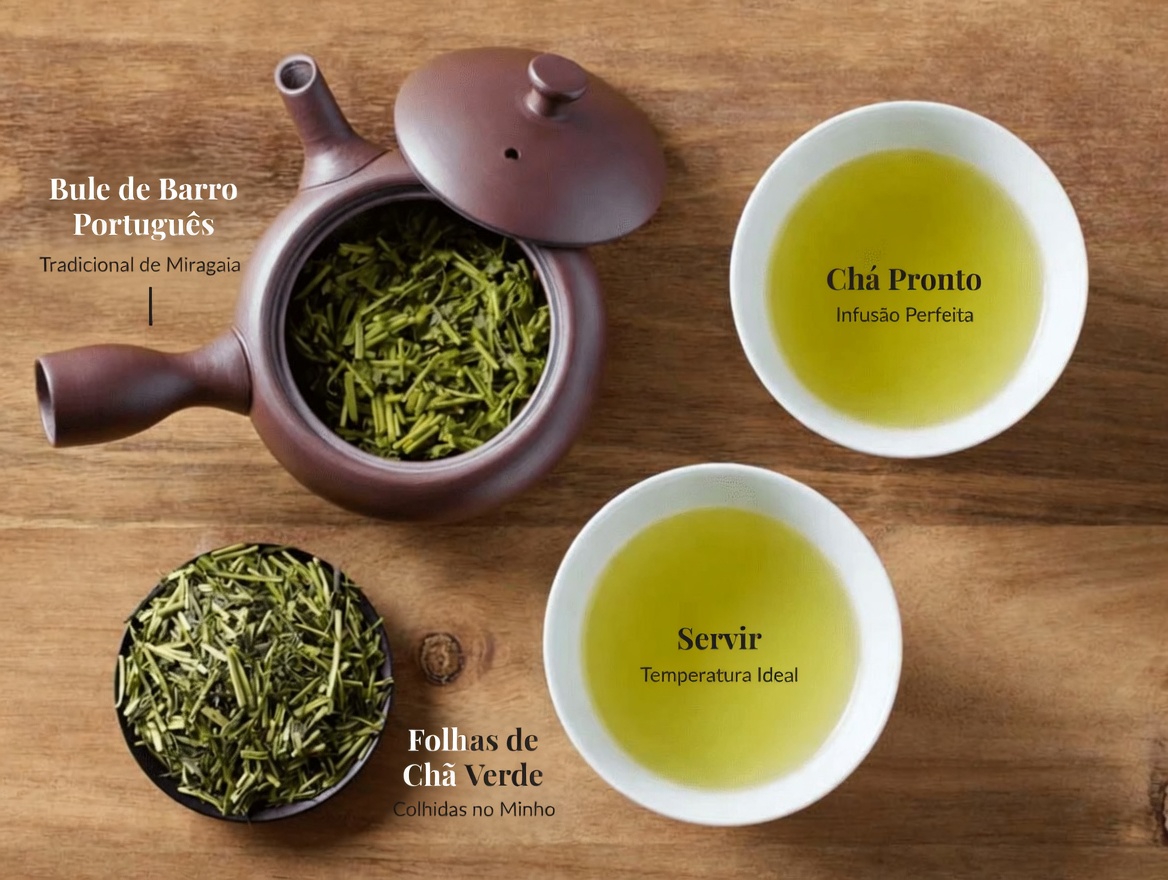 Bule de Barro Português
Tradicional de Miragaia

Chá Pronto
Infusão Perfeita

Servir
Temperatura Ideal

Folhas de Chã Verde
Colhidas no Minho