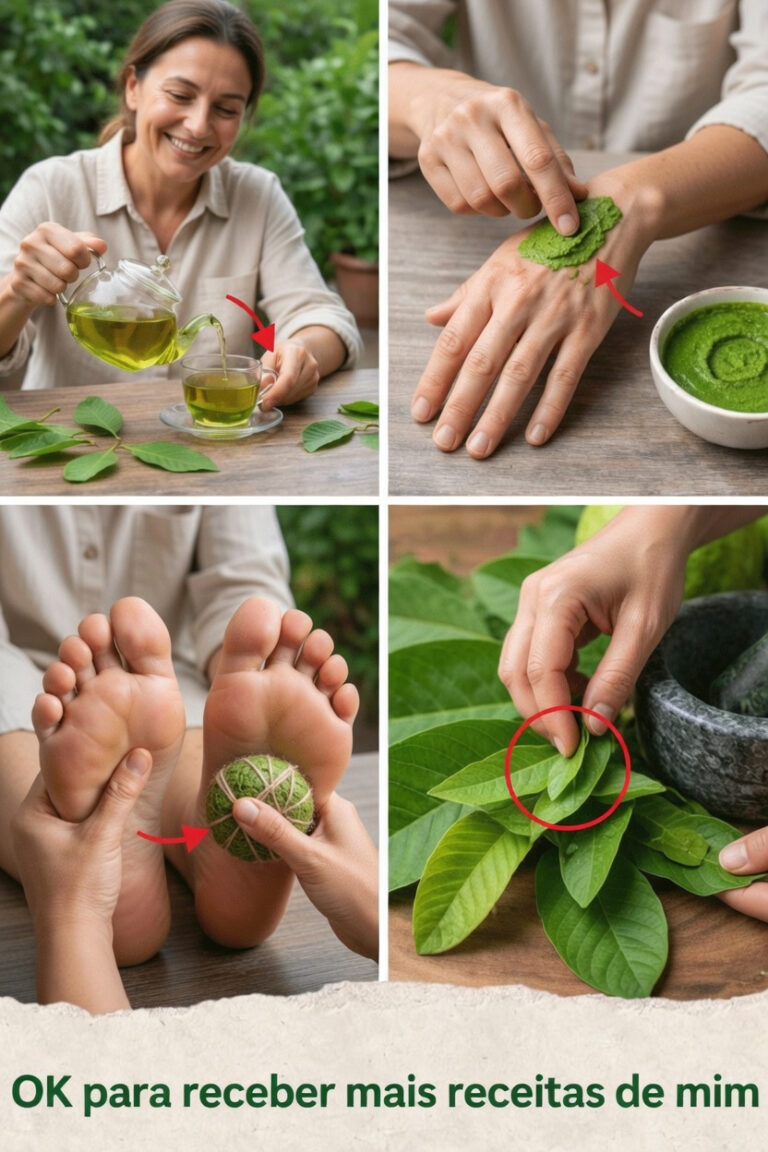 OK para receber mais receitas de mim